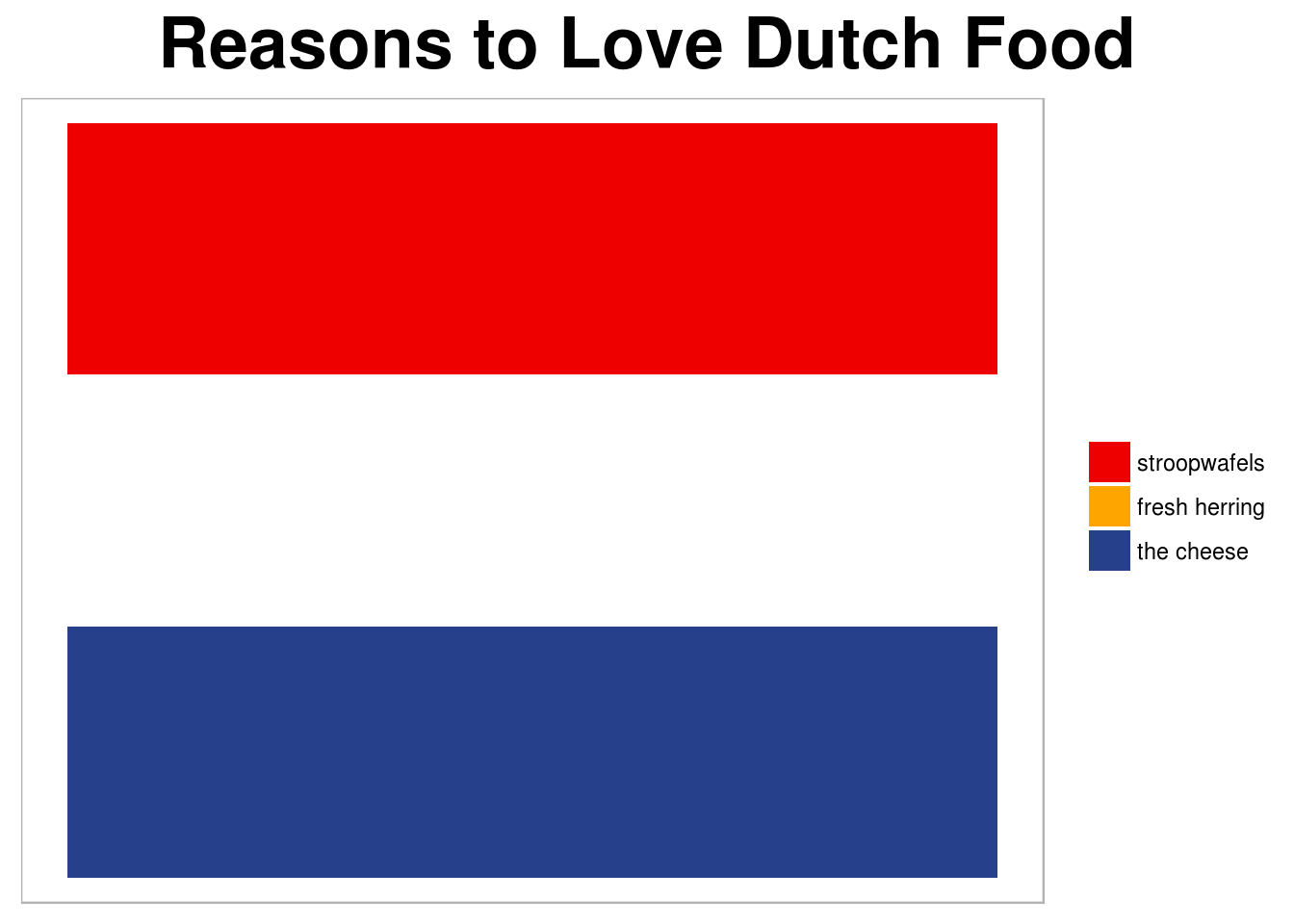 Reasons to Love Dutch Food

stroopwafels
fresh herring
the cheese